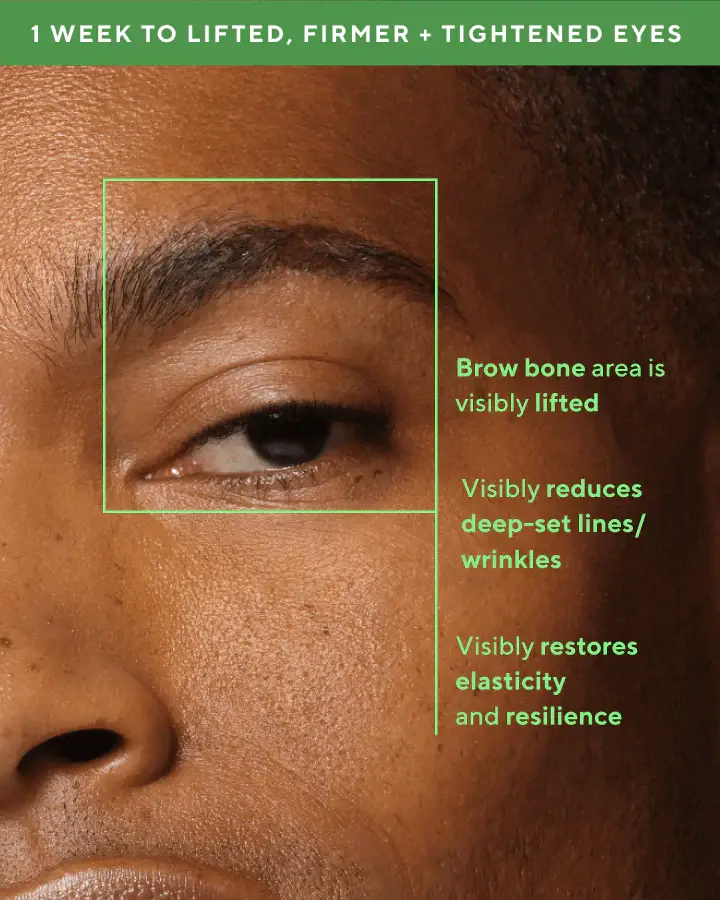 1 WEEK TO LIFTED, FIRMER + TIGHTENED EYES

Brow bone area is visibly lifted

Visibly reduces deep-set lines/ wrinkles

Visibly restores elasticity and resilience